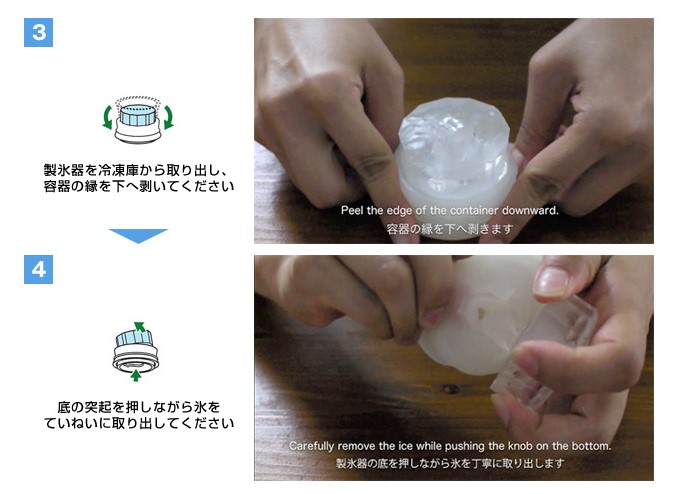 3

製氷器を冷凍庫から取り出し、容器の縁を下へ剥いてください

Peel the edge of the container downward.
容器の縁を下へ剥きます

4

底の突起を押しながら氷をていねいに取り出してください

Carefully remove the ice while pushing the knob on the bottom.
製氷器の底を押しながら氷を丁寧に取り出します