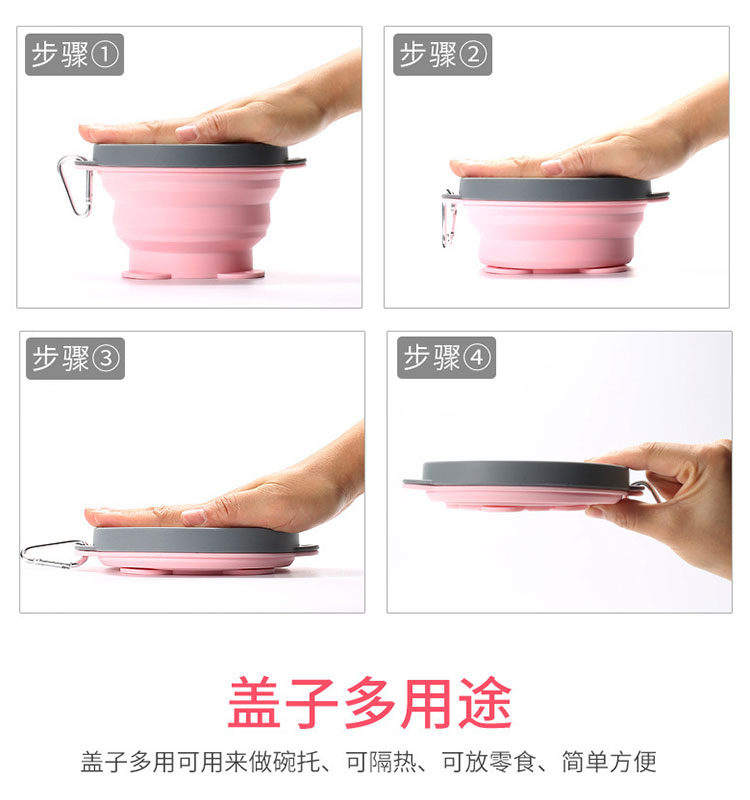 步骤①

步骤②

步骤③

步骤④

盖子多用途

盖子多用可用来做碗托、可隔热、可放零食、简单方便