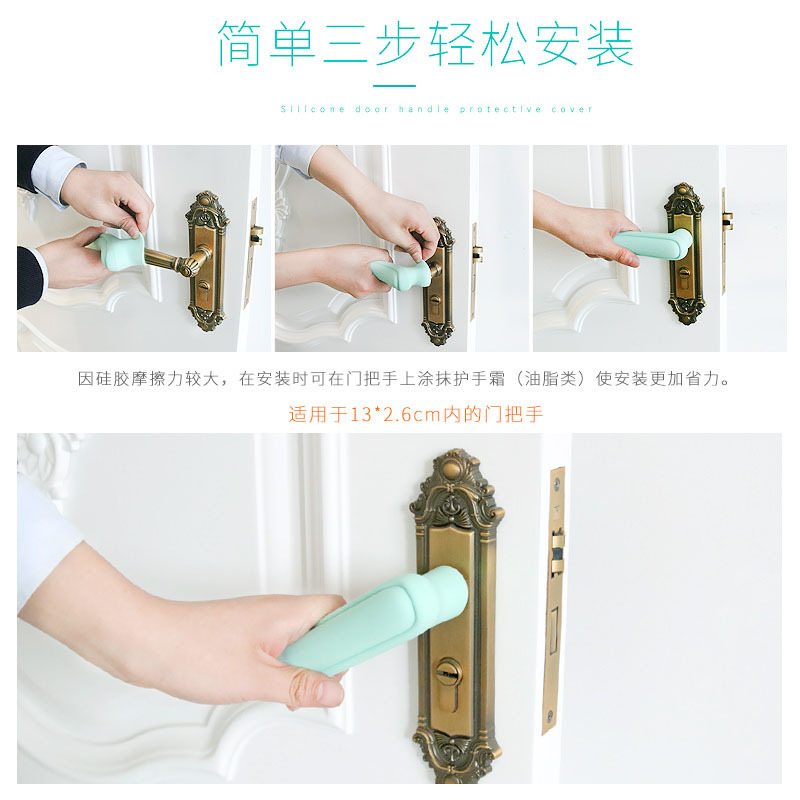 简单三步轻松安装

Silicone door handle protective cover

因硅胶摩擦力较大，在安装时可在门把手上涂抹护手霜（油脂类）使安装更加省力。

适用于13*2.6cm内的门把手